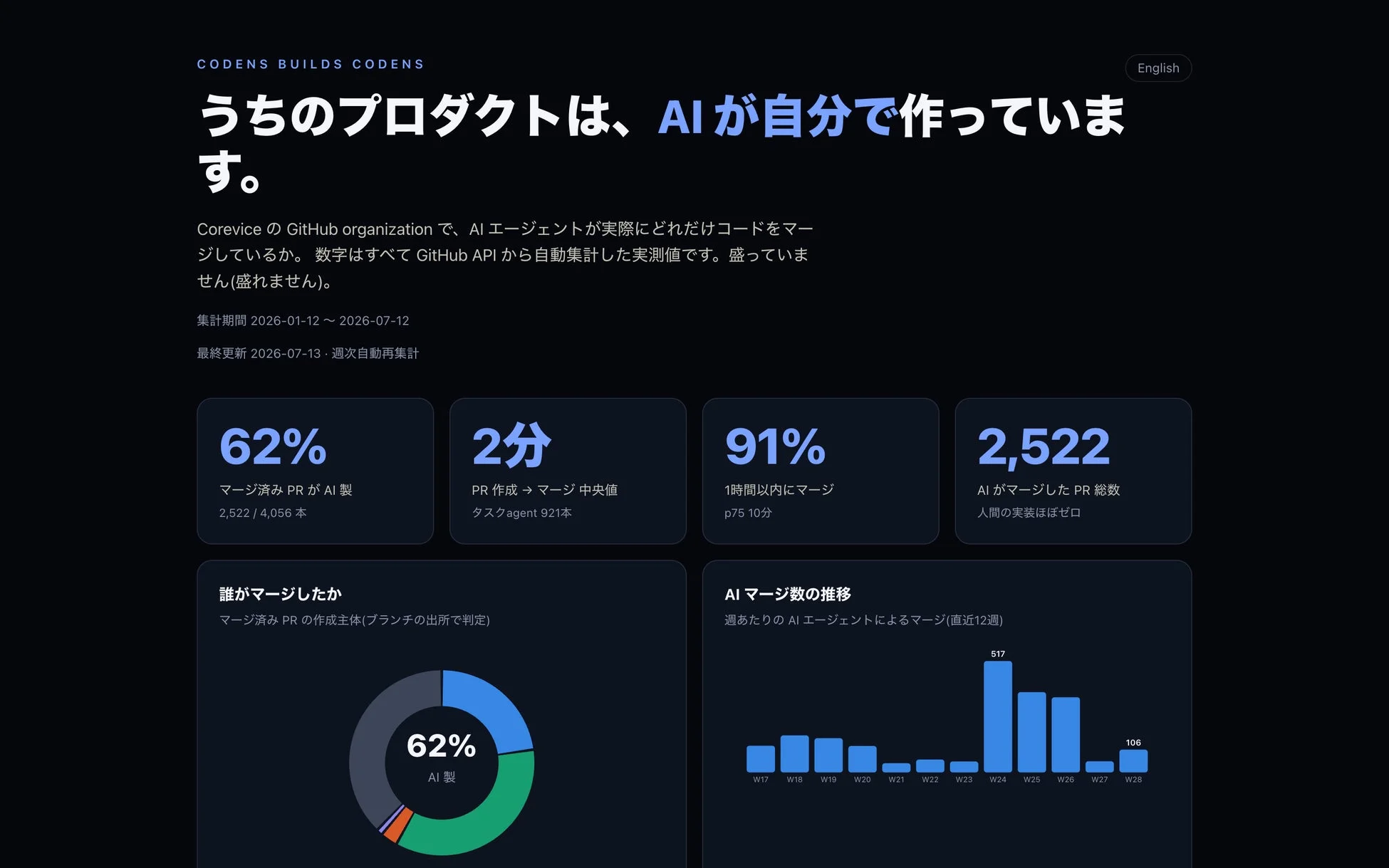 CODENS BUILDS CODENS

English

うちのプロダクトは、AI が自分で作っています。

Corevice の GitHub organization で、AI エージェントが実際にどれだけコードをマージしているか。 数字はすべて GitHub API から自動集計した実測値です。盛っていません(盛れません)。

集計期間 2026-01-12 〜 2026-07-12

最終更新 2026-07-13 · 週次自動再集計

62%
マージ済み PR が AI 製
2,522 / 4,056 本

2分
PR 作成 → マージ 中央値
タスクagent 921本

91%
1時間以内にマージ
p75 10分

2,522
AI がマージした PR 総数
人間の実装ほぼゼロ

誰がマージしたか
マージ済み PR の作成主体(ブランチの出所で判定)

62%
AI 製

AI マージ数の推移
週あたりの AI エージェントによるマージ(直近12週)

517
106
W17 W18 W19 W20 W21 W22 W23 W24 W25 W26 W27 W28